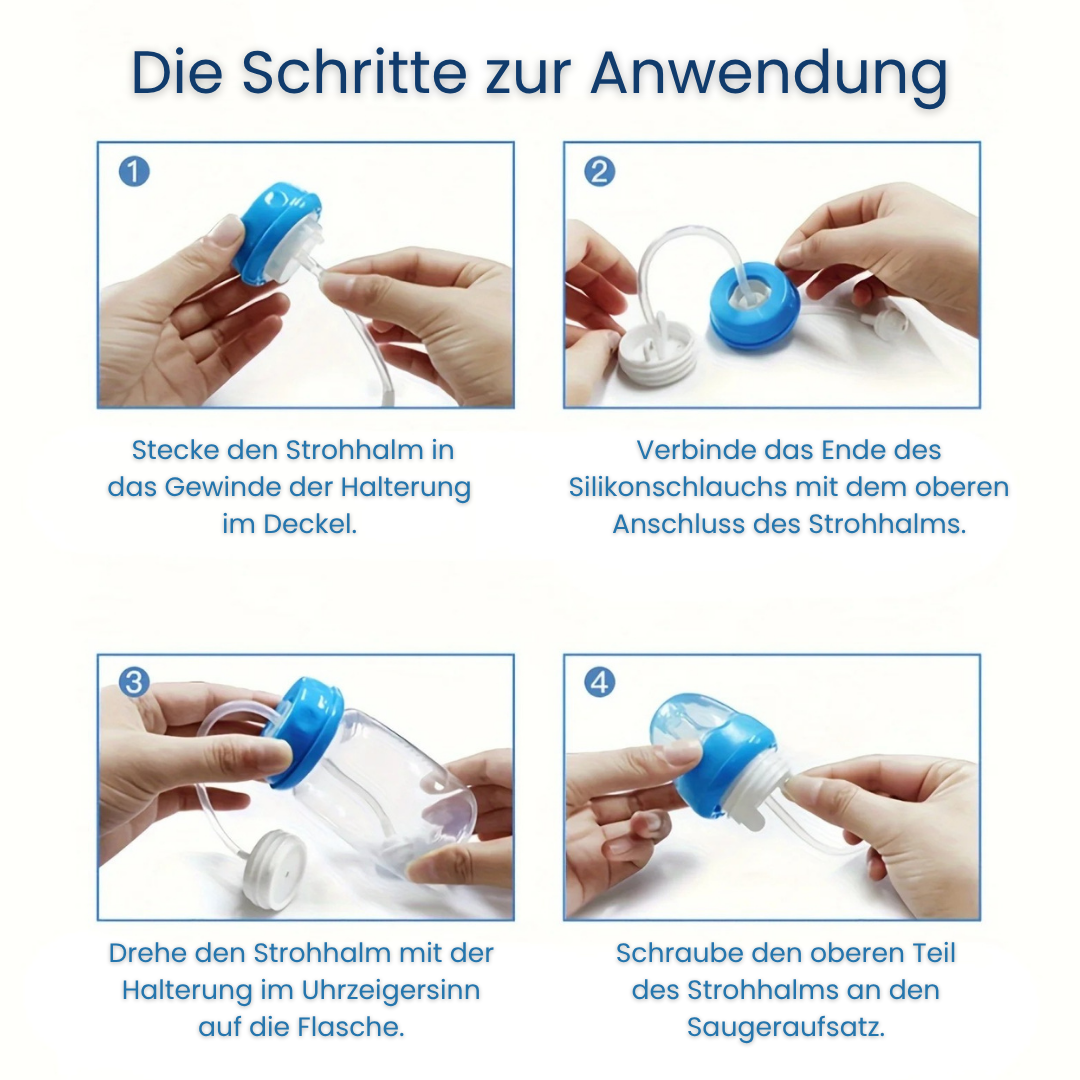 Die Schritte zur Anwendung

1

Stecke den Strohhalm in das Gewinde der Halterung im Deckel.

2

Verbinde das Ende des Silikonschlauchs mit dem oberen Anschluss des Strohhalms.

3

Drehe den Strohhalm mit der Halterung im Uhrzeigersinn auf die Flasche.

4

Schraube den oberen Teil des Strohhalms an den Saugeraufsatz.